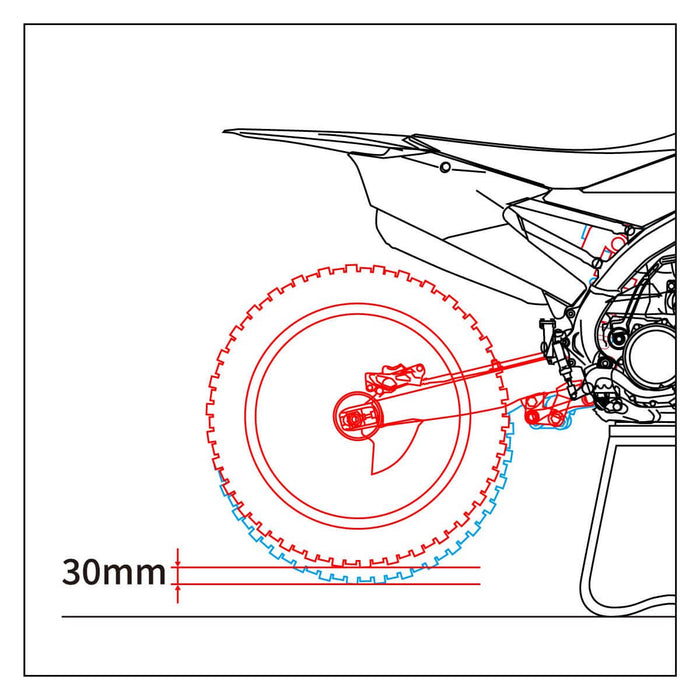 30mm